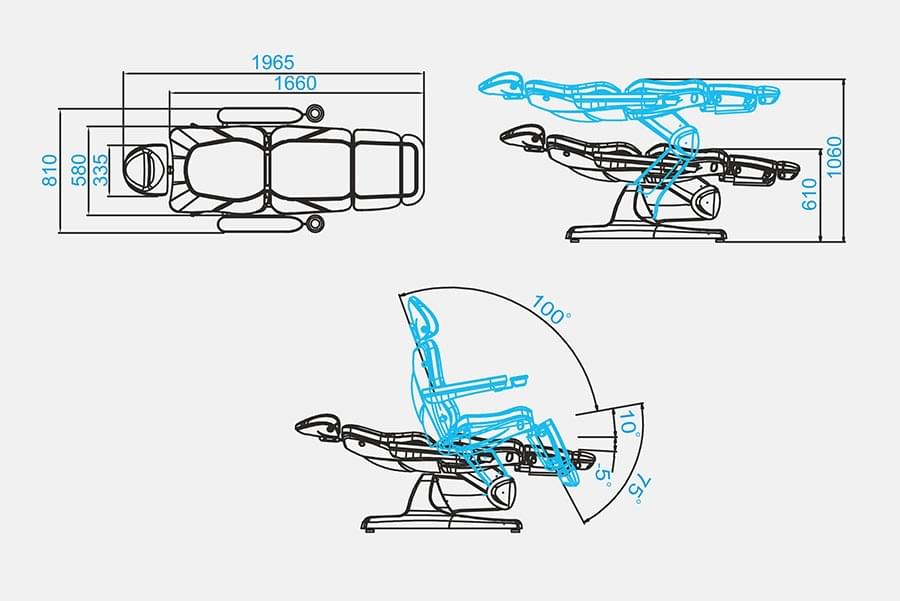 1965
1660
810
580
335
1060
610
100°
10°
-5°
75°